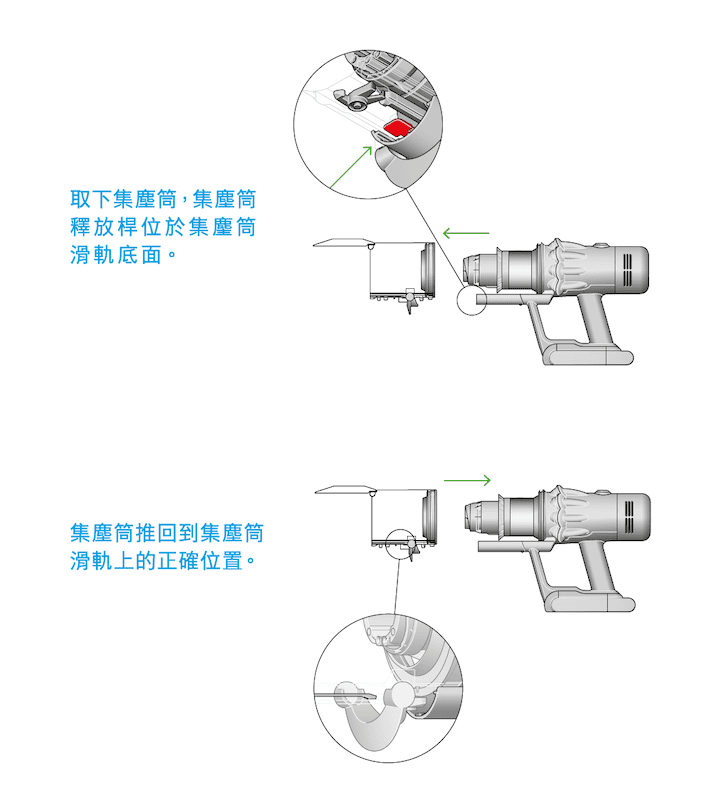 取下集塵筒，集塵筒釋放桿位於集塵筒滑軌底面。

集塵筒推回到集塵筒滑軌上的正確位置。